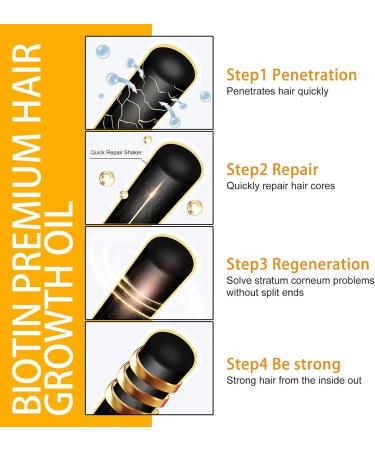 BIOTIN PREMIUM HAIR GROWTH OIL

Step1 Penetration
Penetrates hair quickly

Quick Repair Shaker

Step2 Repair
Quickly repair hair cores

Step3 Regeneration
Solve stratum corneum problems without split ends

Step4 Be strong
Strong hair from the inside out