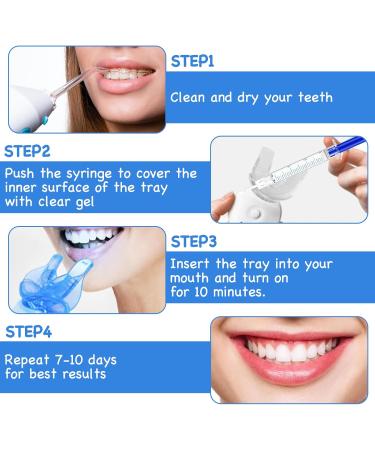 STEP1

Clean and dry your teeth

STEP2

Push the syringe to cover the inner surface of the tray with clear gel

STEP3

Insert the tray into your mouth and turn on for 10 minutes.

STEP4

Repeat 7-10 days for best results