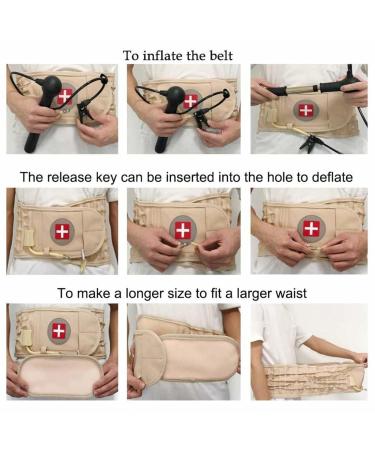 To inflate the belt

The release key can be inserted into the hole to deflate

To make a longer size to fit a larger waist