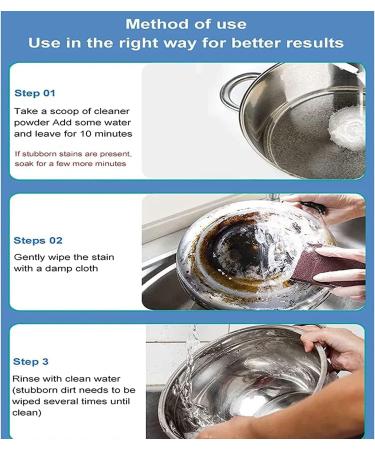 Method of use
Use in the right way for better results

Step 01

Take a scoop of cleaner powder Add some water and leave for 10 minutes

If stubborn stains are present, soak for a few more minutes

Steps 02

Gently wipe the stain with a damp cloth

Step 3

Rinse with clean water (stubborn dirt needs to be wiped several times until clean)