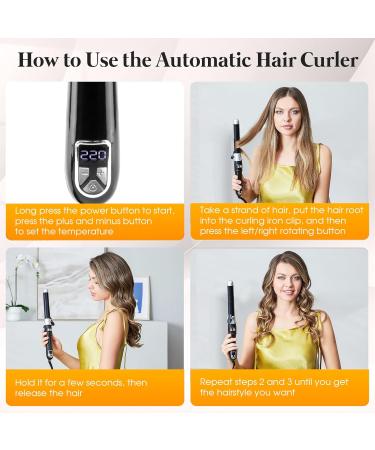 How to Use the Automatic Hair Curler

220

Long press the power button to start, press the plus and minus button to set the temperature

Take a strand of hair, put the hair root into the curling iron clip, and then press the left/right rotating button

Hold it for a few seconds, then release the hair

Repeat steps 2 and 3 until you get the hairstyle you want