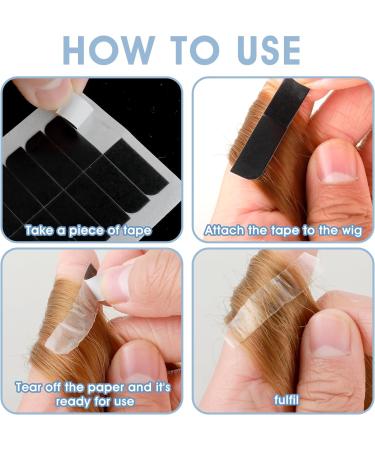 HOW TO USE

Take a piece of tape

Attach the tape to the wig

Tear off the paper and it's ready for use

fulfil