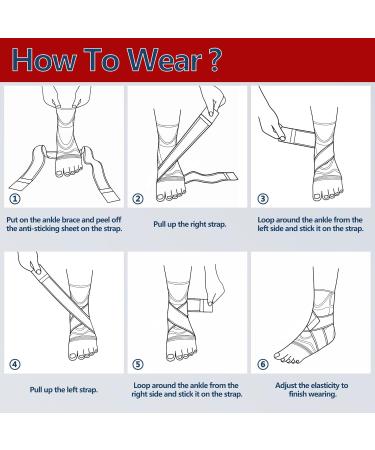 How To Wear ?

①

Put on the ankle brace and peel off the anti-sticking sheet on the strap.

②

Pull up the right strap.

③

Loop around the ankle from the left side and stick it on the strap.

④

Pull up the left strap.

⑤

Loop around the ankle from the right side and stick it on the strap.

⑥

Adjust the elasticity to finish wearing.