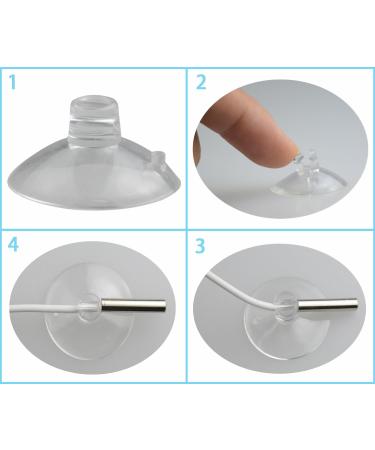 1

2

4

3