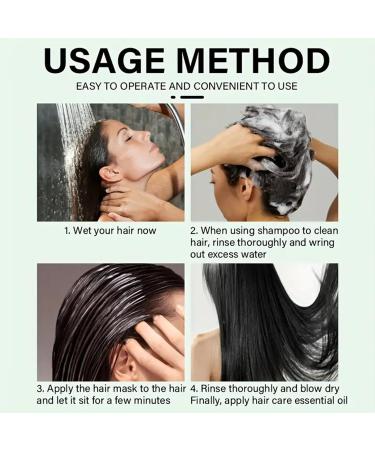 USAGE METHOD

EASY TO OPERATE AND CONVENIENT TO USE

1. Wet your hair now

2. When using shampoo to clean hair, rinse thoroughly and wring out excess water

3. Apply the hair mask to the hair and let it sit for a few minutes

4. Rinse thoroughly and blow dry Finally, apply hair care essential oil