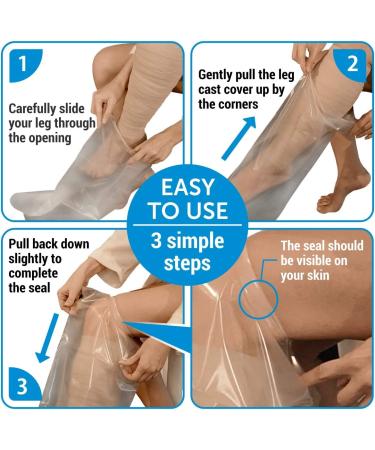 1

Carefully slide your leg through the opening

2

Gently pull the leg cast cover up by the corners

EASY TO USE

3 simple steps

Pull back down slightly to complete the seal

3

The seal should be visible on your skin