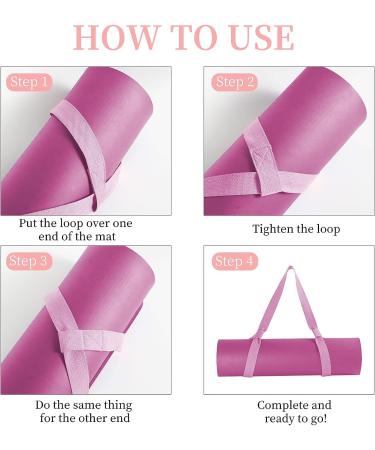 HOW TO USE

Step 1

Put the loop over one end of the mat

Step 2

Tighten the loop

Step 3

Do the same thing for the other end

Step 4

Complete and ready to go!