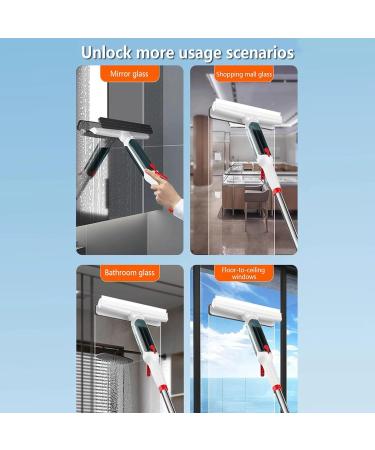 Unlock more usage scenarios

Mirror glass

Shopping mall glass

Bathroom glass

Floor-to-ceiling windows