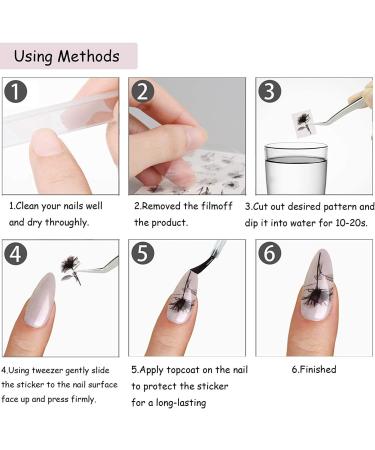 Using Methods

1

2

3

1.Clean your nails well and dry throughly.

2.Removed the filmoff the product.

3.Cut out desired pattern and dip it into water for 10-20s.

4

5

6

4.Using tweezer gently slide the sticker to the nail surface face up and press firmly.

5.Apply topcoat on the nail to protect the sticker for a long-lasting

6.Finished