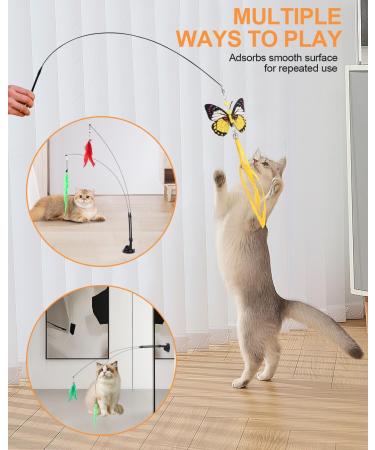 MULTIPLE WAYS TO PLAY

Adsorbs smooth surface for repeated use