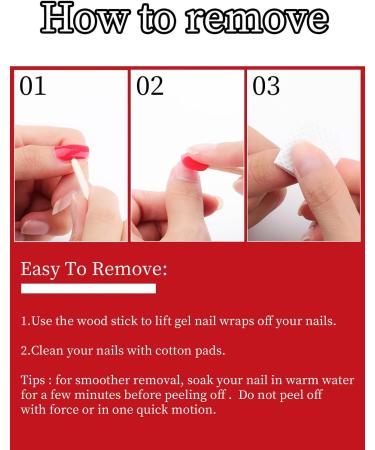 How to remove

01

02

03

Easy To Remove:

1.Use the wood stick to lift gel nail wraps off your nails.

2.Clean your nails with cotton pads.

Tips : for smoother removal, soak your nail in warm water for a few minutes before peeling off . Do not peel off with force or in one quick motion.