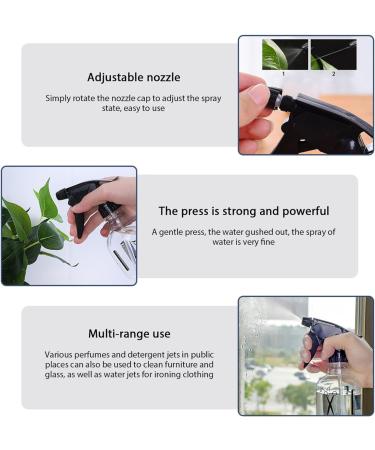 Adjustable nozzle

Simply rotate the nozzle cap to adjust the spray state, easy to use

1

2

The press is strong and powerful

A gentle press, the water gushed out, the spray of water is very fine

Multi-range use

Various perfumes and detergent jets in public places can also be used to clean furniture and glass, as well as water jets for ironing clothing