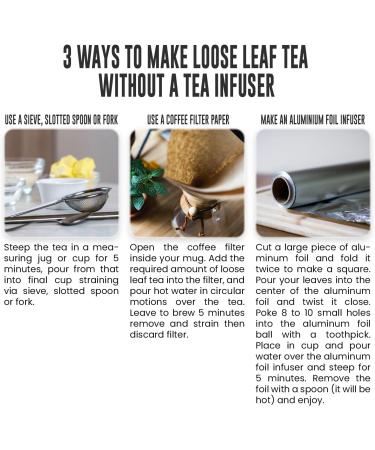 3 WAYS TO MAKE LOOSE LEAF TEA WITHOUT A TEA INFUSER

USE A SIEVE, SLOTTED SPOON OR FORK

Steep the tea in a measuring jug or cup for 5 minutes, pour from that into final cup straining via sieve, slotted spoon or fork.

USE A COFFEE FILTER PAPER

Open the coffee filter inside your mug. Add the required amount of loose leaf tea into the filter, and pour hot water in circular motions over the tea. Leave to brew 5 minutes remove and strain then discard filter.

MAKE AN ALUMINIUM FOIL INFUSER

Cut a large piece of aluminum foil and fold it twice to make a square. Pour your leaves into the center of the aluminum foil and twist it close. Poke 8 to 10 small holes into the aluminum foil ball with a toothpick. Place in cup and pour water over the aluminum foil infuser and steep for 5 minutes. Remove the foil with a spoon (it will be hot) and enjoy.