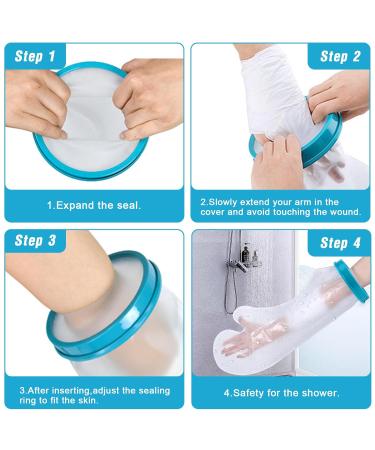 Step 1

1.Expand the seal.

Step 2

2.Slowly extend your arm in the cover and avoid touching the wound.

Step 3

3.After inserting,adjust the sealing ring to fit the skin.

Step 4

4.Safety for the shower.