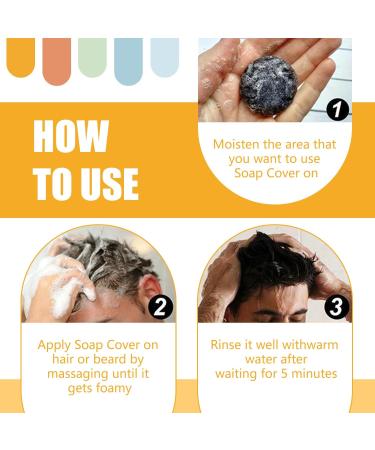 HOW TO USE

1

Moisten the area that you want to use Soap Cover on

2

Apply Soap Cover on hair or beard by massaging until it gets foamy

3

Rinse it well withwarm water after waiting for 5 minutes