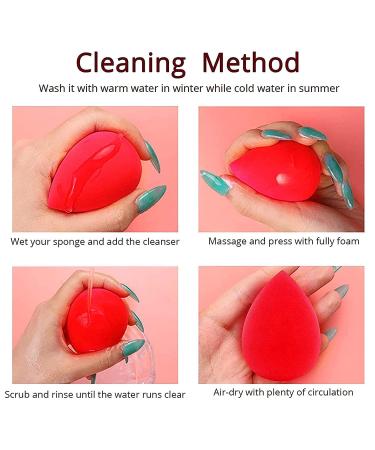 Cleaning Method

Wash it with warm water in winter while cold water in summer

Wet your sponge and add the cleanser

Massage and press with fully foam

Scrub and rinse until the water runs clear

Air-dry with plenty of circulation