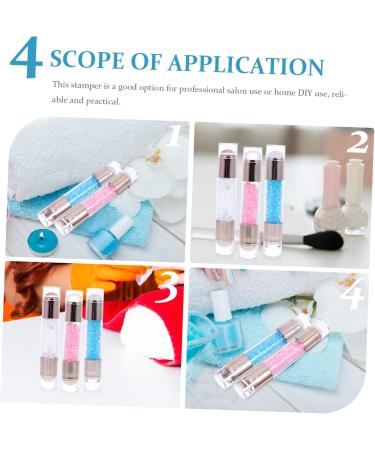 4 SCOPE OF APPLICATION

This stamper is a good option for professional salon use or home DIY use, reliable and practical.

1

2

3

4