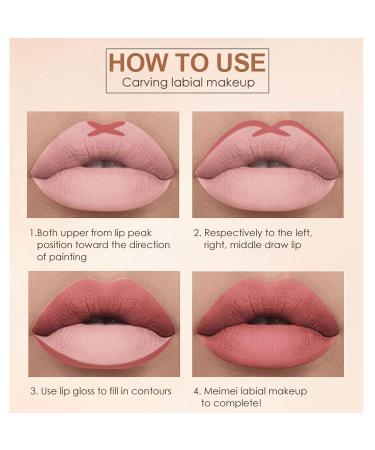 HOW TO USE
Carving labial makeup

1.Both upper from lip peak position toward the direction of painting

2. Respectively to the left, right, middle draw lip

3. Use lip gloss to fill in contours

4. Meimei labial makeup to complete!