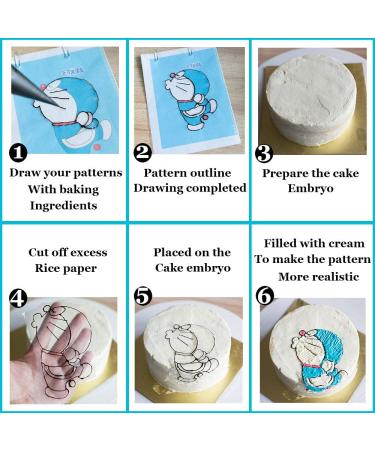 1
Draw your patterns
With baking
Ingredients

2
Pattern outline
Drawing completed

3
Prepare the cake
Embryo

Cut off excess
Rice paper
4

Placed on the
Cake embryo
5

Filled with cream
To make the pattern
More realistic
6