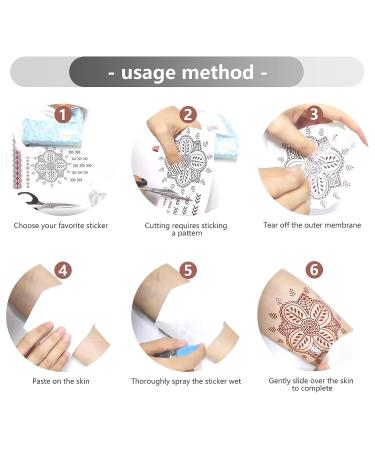 - usage method -

1
Choose your favorite sticker

2
Cutting requires sticking a pattern

3
Tear off the outer membrane

4
Paste on the skin

5
Thoroughly spray the sticker wet

6
Gently slide over the skin to complete