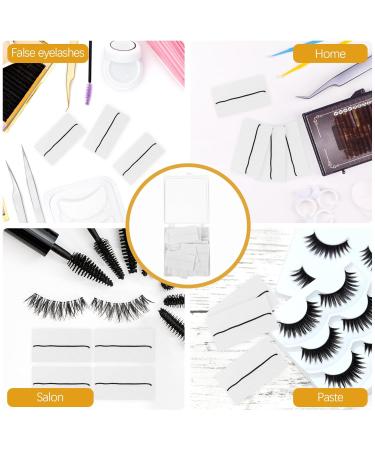 False eyelashes

Home

Salon

Paste