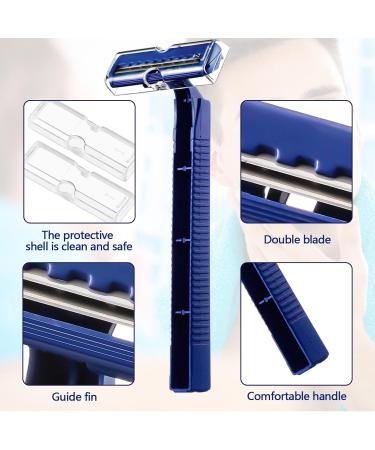 The protective shell is clean and safe

Double blade

Guide fin

Comfortable handle