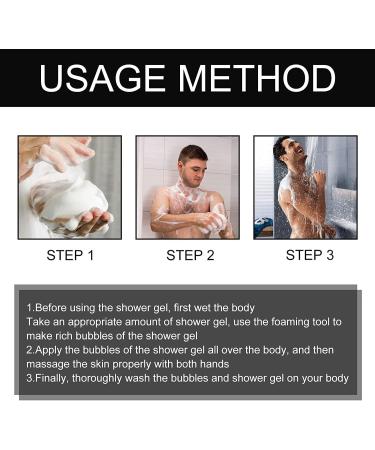 USAGE METHOD

STEP 1

STEP 2

STEP 3

1.Before using the shower gel, first wet the body
Take an appropriate amount of shower gel, use the foaming tool to make rich bubbles of the shower gel
2.Apply the bubbles of the shower gel all over the body, and then massage the skin properly with both hands
3.Finally, thoroughly wash the bubbles and shower gel on your body