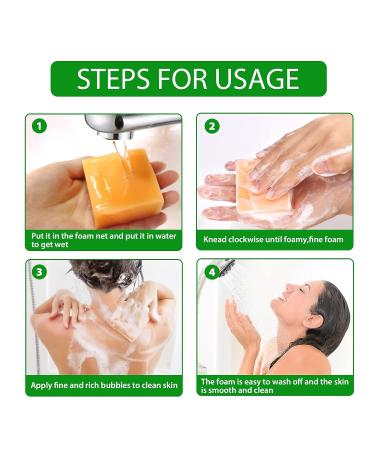 STEPS FOR USAGE

1

Put it in the foam net and put it in water to get wet

2

Knead clockwise until foamy,fine foam

3

Apply fine and rich bubbles to clean skin

4

The foam is easy to wash off and the skin is smooth and clean