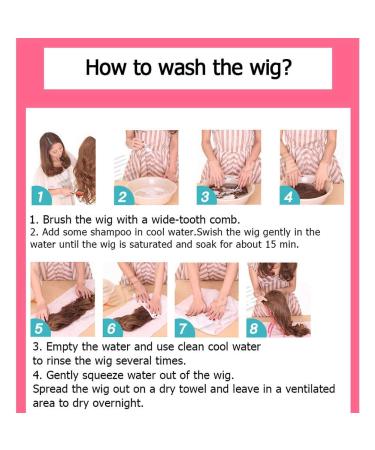 How to wash the wig?

1

2

3

4

1. Brush the wig with a wide-tooth comb.
2. Add some shampoo in cool water.Swish the wig gently in the water until the wig is saturated and soak for about 15 min.

5

6

7

8

3. Empty the water and use clean cool water to rinse the wig several times.
4. Gently squeeze water out of the wig.
Spread the wig out on a dry towel and leave in a ventilated area to dry overnight.