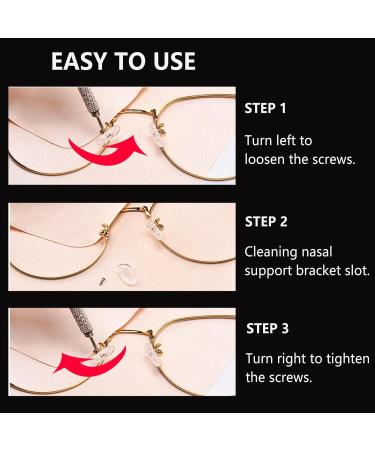 EASY TO USE

STEP 1

Turn left to loosen the screws.

STEP 2

Cleaning nasal support bracket slot.

STEP 3

Turn right to tighten the screws.