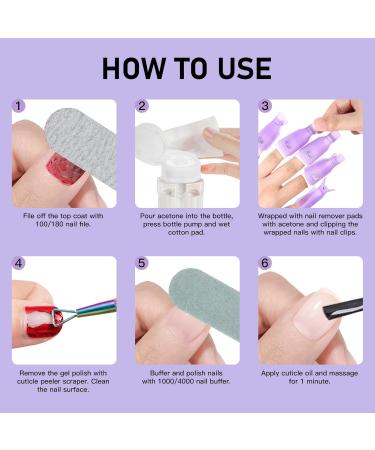 HOW TO USE

1

File off the top coat with 100/180 nail file.

2

Pour acetone into the bottle, press bottle pump and wet cotton pad.

3

Wrapped with nail remover pads with acetone and clipping the wrapped nails with nail clips.

4

Remove the gel polish with cuticle peeler scraper. Clean the nail surface.

5

Buffer and polish nails with 1000/4000 nail buffer.

6

Apply cuticle oil and massage for 1 minute.