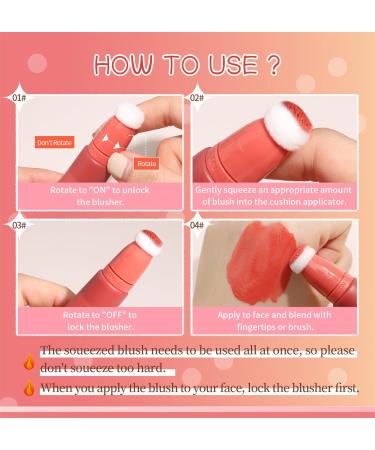 HOW TO USE ?

01#

Don't Rotate

Rotate

Rotate to "ON" to unlock the blusher.

02#

Gently squeeze an appropriate amount of blush into the cushion applicator.

03#

Rotate to "OFF" to lock the blusher.

04#

Apply to face and blend with fingertips or brush.

The soueezed blush needs to be used all at once, so please don't soueeze too hard.

When you apply the blush to your face, lock the blusher first.