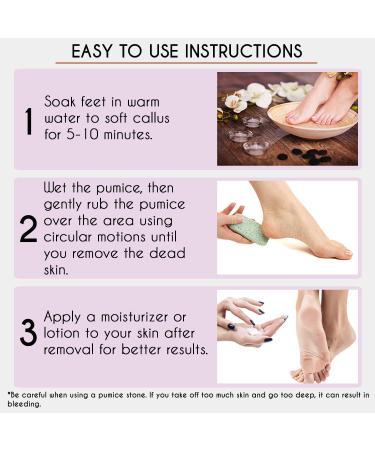 EASY TO USE INSTRUCTIONS

1 Soak feet in warm water to soft callus for 5-10 minutes.

2 Wet the pumice, then gently rub the pumice over the area using circular motions until you remove the dead skin.

3 Apply a moisturizer or lotion to your skin after removal for better results.

*Be careful when using a pumice stone. If you take off too much skin and go too deep, it can result in bleeding.