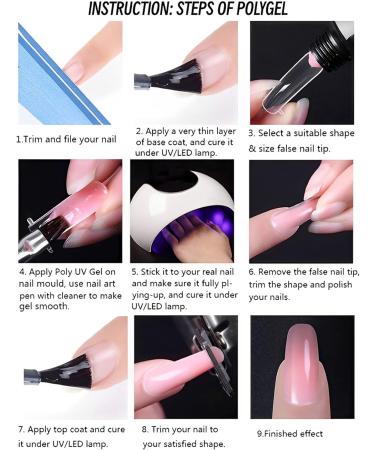 INSTRUCTION: STEPS OF POLYGEL

1.Trim and file your nail

2. Apply a very thin layer of base coat, and cure it under UV/LED lamp.

3. Select a suitable shape & size false nail tip.

4. Apply Poly UV Gel on nail mould, use nail art pen with cleaner to make gel smooth.

5. Stick it to your real nail and make sure it fully plying-up, and cure it under UV/LED lamp.

6. Remove the false nail tip, trim the shape and polish your nails.

7. Apply top coat and cure it under UV/LED lamp.

8. Trim your nail to your satisfied shape.

9.Finished effect