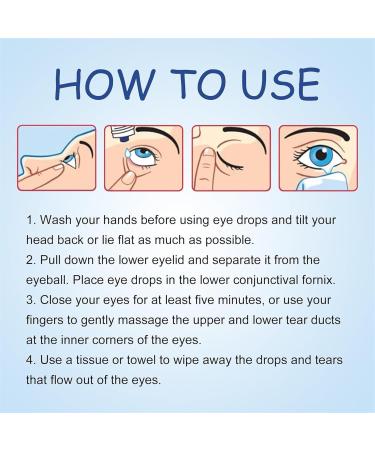 HOW TO USE

1. Wash your hands before using eye drops and tilt your head back or lie flat as much as possible.
2. Pull down the lower eyelid and separate it from the eyeball. Place eye drops in the lower conjunctival fornix.
3. Close your eyes for at least five minutes, or use your fingers to gently massage the upper and lower tear ducts at the inner corners of the eyes.
4. Use a tissue or towel to wipe away the drops and tears that flow out of the eyes.