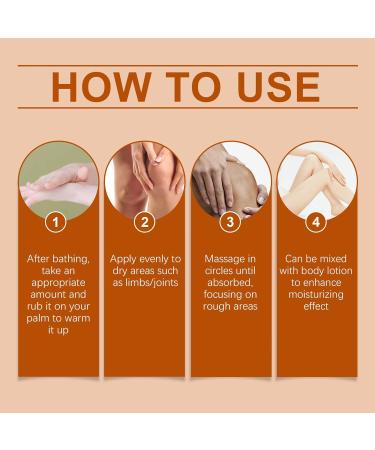 HOW TO USE

1

After bathing, take an appropriate amount and rub it on your palm to warm it up

2

Apply evenly to dry areas such as limbs/joints

3

Massage in circles until absorbed, focusing on rough areas

4

Can be mixed with body lotion to enhance moisturizing effect