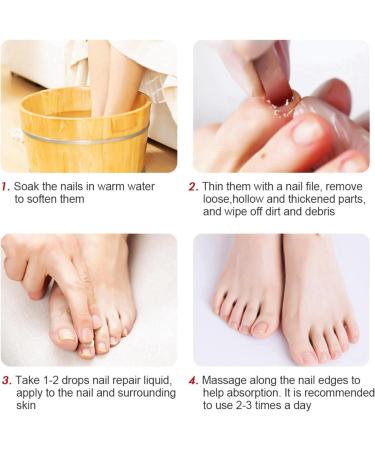 1. Soak the nails in warm water to soften them

2. Thin them with a nail file, remove loose,hollow and thickened parts, and wipe off dirt and debris

3. Take 1-2 drops nail repair liquid, apply to the nail and surrounding skin

4. Massage along the nail edges to help absorption. It is recommended to use 2-3 times a day