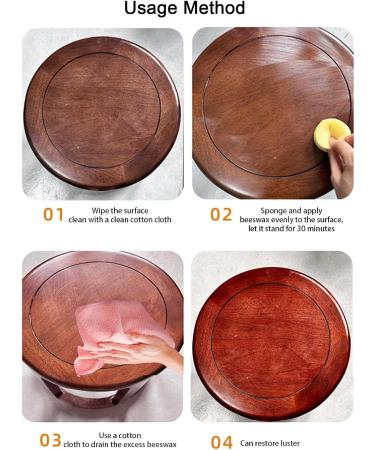 Usage Method

01 Wipe the surface clean with a clean cotton cloth

02 Sponge and apply beeswax evenly to the surface, let it stand for 30 minutes

03 Use a cotton cloth to drain the excess beeswax

04 Can restore luster