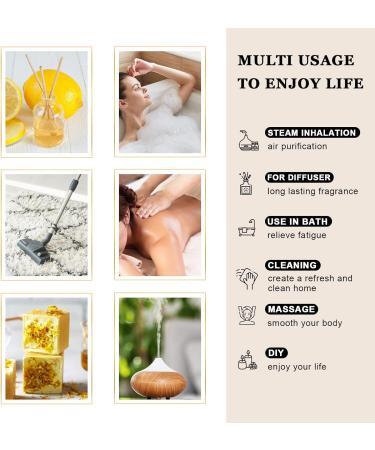 MULTI USAGE TO ENJOY LIFE

STEAM INHALATION
air purification

FOR DIFFUSER
long lasting fragrance

USE IN BATH
relieve fatigue

CLEANING
create a refresh and clean home

MASSAGE
smooth your body

DIY
enjoy your life