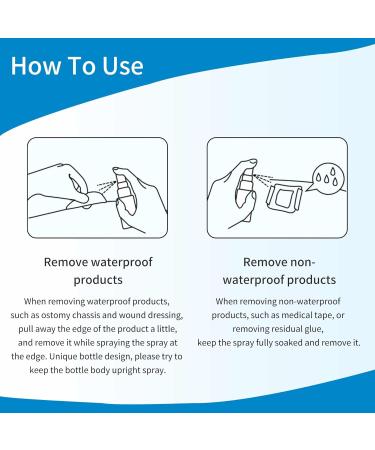 How To Use

Remove waterproof products

When removing waterproof products, such as ostomy chassis and wound dressing, pull away the edge of the product a little, and remove it while spraying the spray at the edge. Unique bottle design, please try to keep the bottle body upright spray.

Remove non-waterproof products

When removing non-waterproof products, such as medical tape, or removing residual glue, keep the spray fully soaked and remove it.