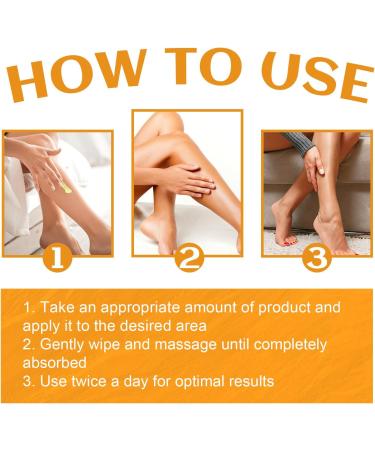 HOW TO USE

1

2

3

1. Take an appropriate amount of product and apply it to the desired area
2. Gently wipe and massage until completely absorbed
3. Use twice a day for optimal results