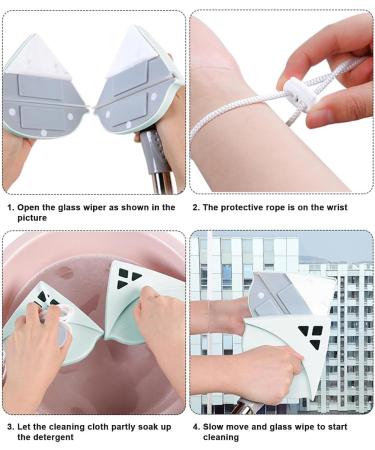 1. Open the glass wiper as shown in the picture

2. The protective rope is on the wrist

3. Let the cleaning cloth partly soak up the detergent

4. Slow move and glass wipe to start cleaning