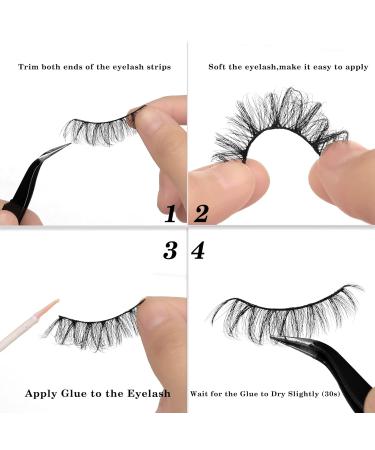 Trim both ends of the eyelash strips

1

Soft the eyelash,make it easy to apply

2

3

Apply Glue to the Eyelash

4

Wait for the Glue to Dry Slightly (30s)