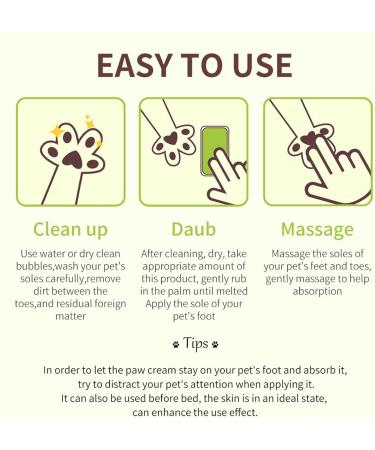 EASY TO USE

Clean up

Use water or dry clean bubbles,wash your pet's soles carefully,remove dirt between the toes,and residual foreign matter

Daub

After cleaning, dry, take appropriate amount of this product, gently rub in the palm until melted Apply the sole of your pet's foot

Massage

Massage the soles of your pet's feet and toes, gently massage to help absorption

Tips

In order to let the paw cream stay on your pet's foot and absorb it, try to distract your pet's attention when applying it.
It can also be used before bed, the skin is in an ideal state, can enhance the use effect.