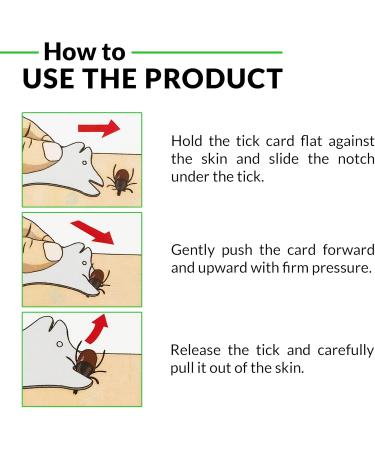 How to
USE THE PRODUCT

Hold the tick card flat against the skin and slide the notch under the tick.

Gently push the card forward and upward with firm pressure.

Release the tick and carefully pull it out of the skin.