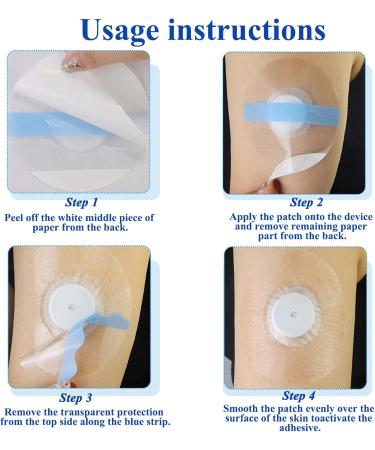 Usage instructions

Step 1
Peel off the white middle piece of paper from the back.

Step 2
Apply the patch onto the device and remove remaining paper part from the back.

Step 3
Remove the transparent protection from the top side along the blue strip.

Step 4
Smooth the patch evenly over the surface of the skin toactivate the adhesive.