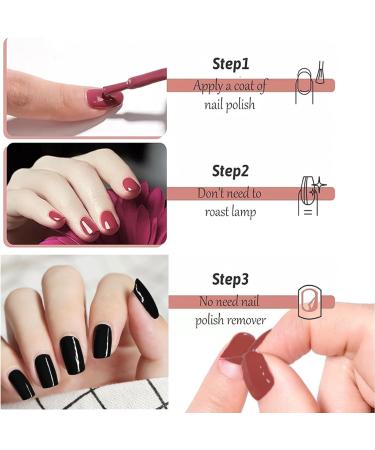 Step1
Apply a coat of nail polish

Step2
Don't need to roast lamp

Step3
No need nail polish remover