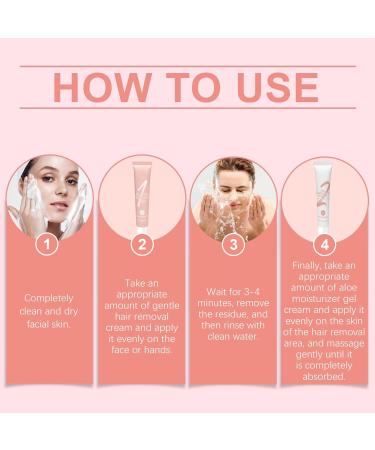 HOW TO USE

1

Completely clean and dry facial skin.

2

Take an appropriate amount of gentle hair removal cream and apply it evenly on the face or hands.

3

Wait for 3-4 minutes, remove the residue, and then rinse with clean water

4

Finally, take an appropriate amount of aloe moisturizer gel cream and apply it evenly on the skin of the hair removal area, and massage gently until it is completely absorbed.