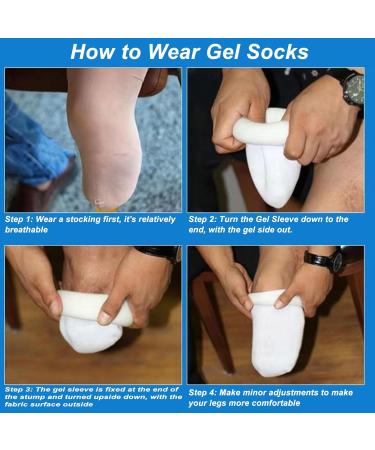 How to Wear Gel Socks

Step 1: Wear a stocking first, it's relatively breathable

Step 2: Turn the Gel Sleeve down to the end, with the gel side out.

Step 3: The gel sleeve is fixed at the end of the stump and turned upside down, with the fabric surface outside

Step 4: Make minor adjustments to make your legs more comfortable