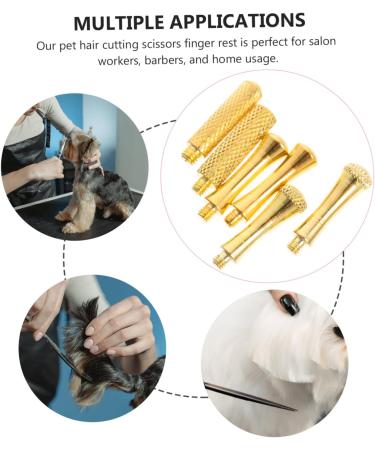 MULTIPLE APPLICATIONS

Our pet hair cutting scissors finger rest is perfect for salon workers, barbers, and home usage.